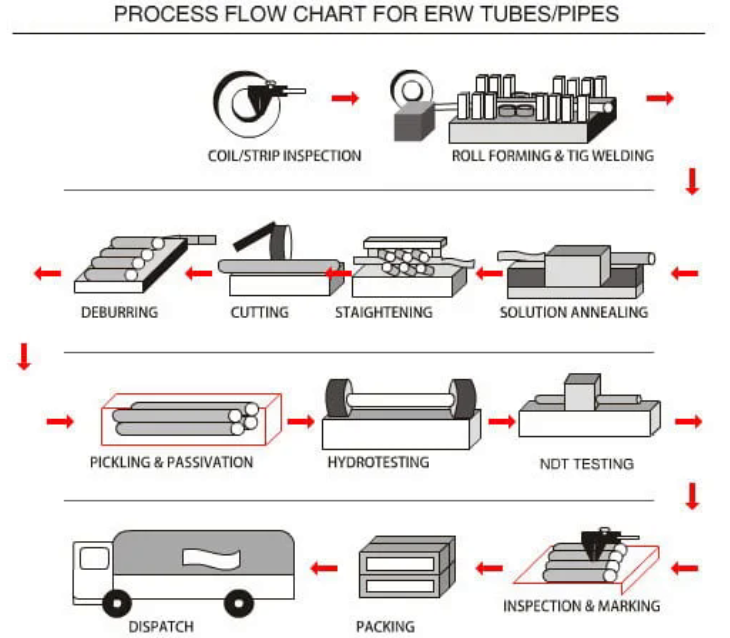 PROCESS FLOW CHART FOR ERW TUBES/PIPES

COIL/STRIP INSPECTION

ROLL FORMING & TIG WELDING

SOLUTION ANNEALING

STAIGHTENING

CUTTING

DEBURRING

PICKLING & PASSIVATION

HYDROTESTING

NDT TESTING

INSPECTION & MARKING

PACKING

DISPATCH